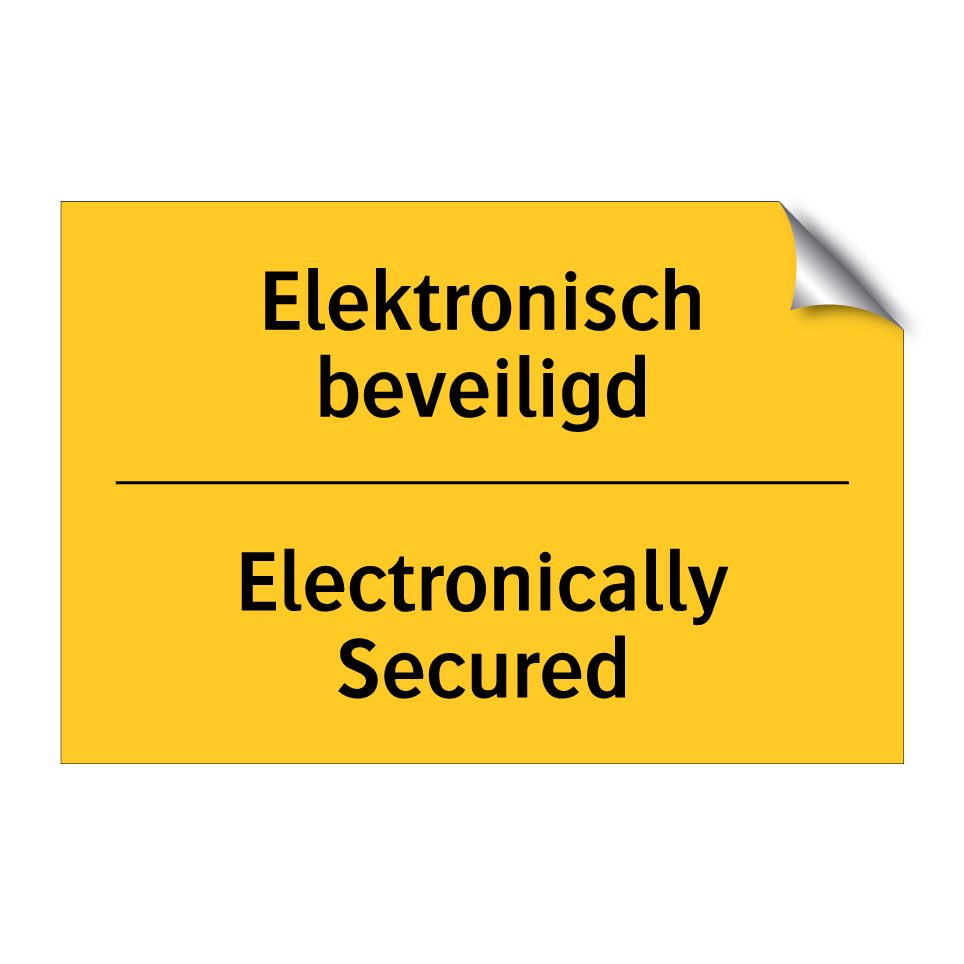 Elektronisch
beveiligd

Electronically
Secured