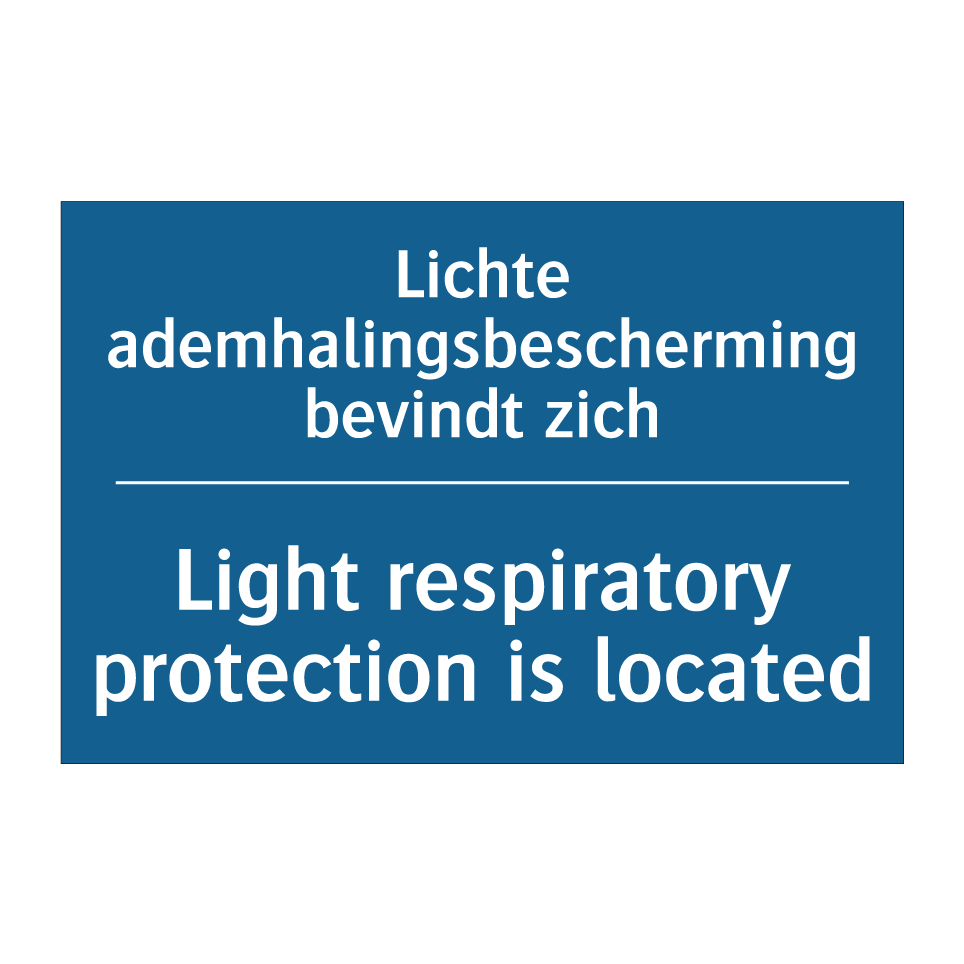 Lichte ademhalingsbescherming bevindt zich

Light respiratory protection is located