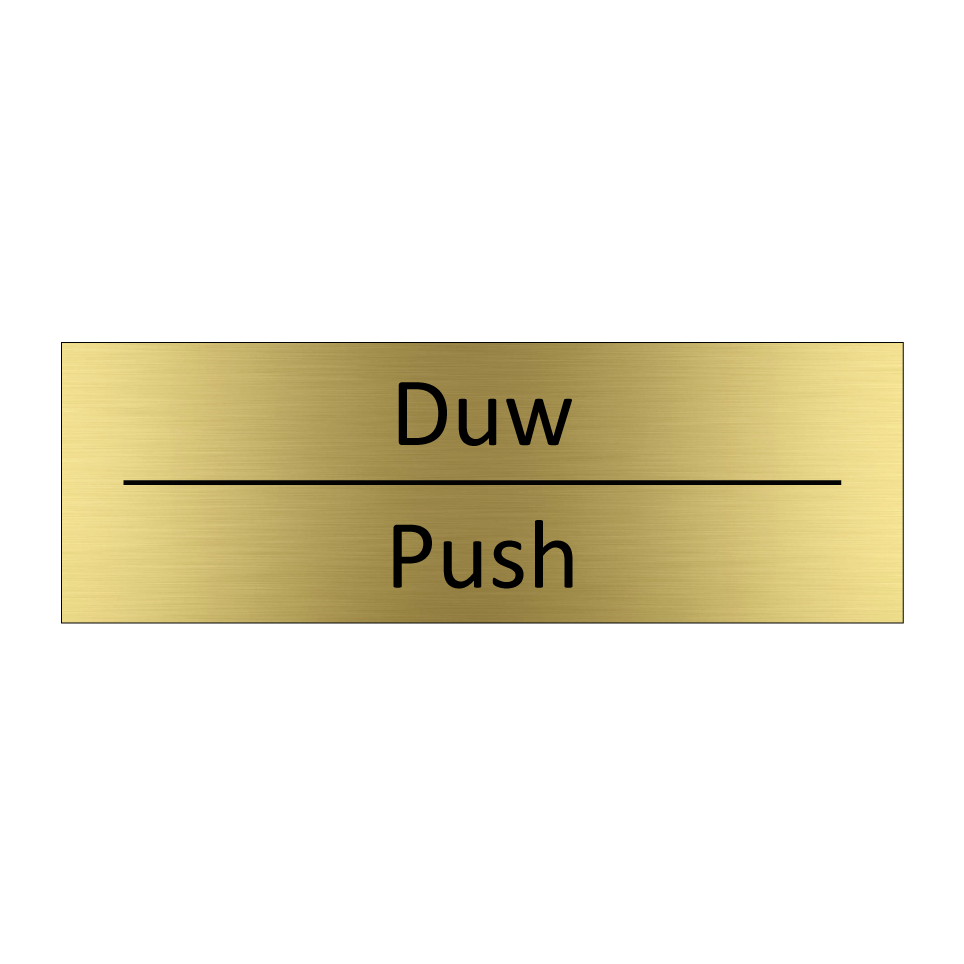 Duw

Push